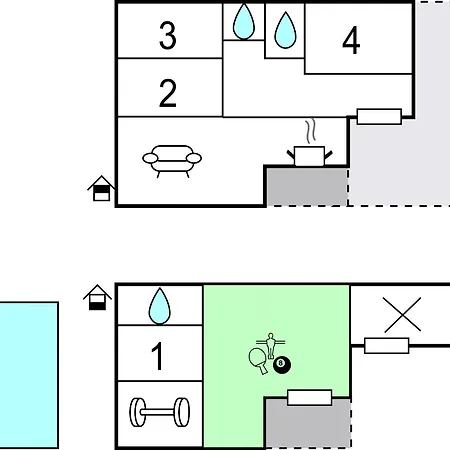 3
4
2
1
8